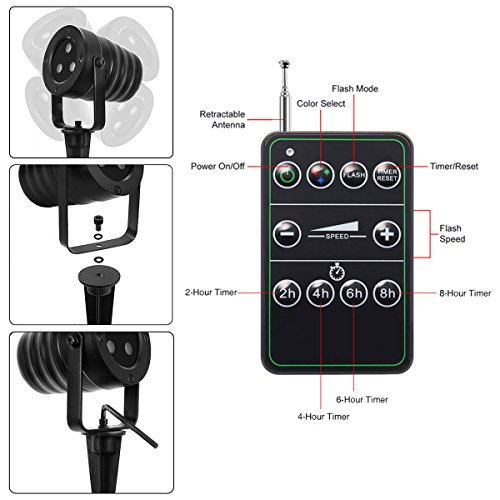 Flash Mode

Color Select

Retractable Antenna

Power On/Off

FLASH

TIMER RESET

Timer/Reset

SPEED

Flash Speed

2-Hour Timer

2h

4h

6h

8h

8-Hour Timer

6-Hour Timer

4-Hour Timer