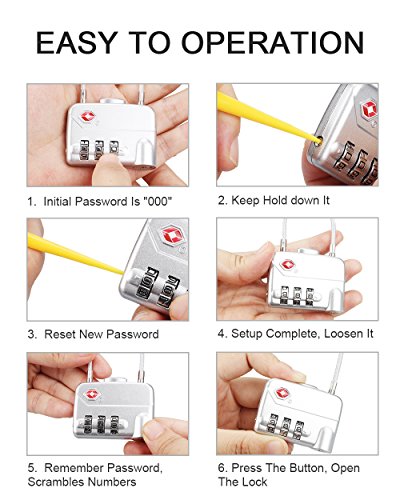 EASY TO OPERATION

1. Initial Password Is "000"

2. Keep Hold down It

3. Reset New Password

4. Setup Complete, Loosen It

5. Remember Password, Scrambles Numbers

6. Press The Button, Open The Lock