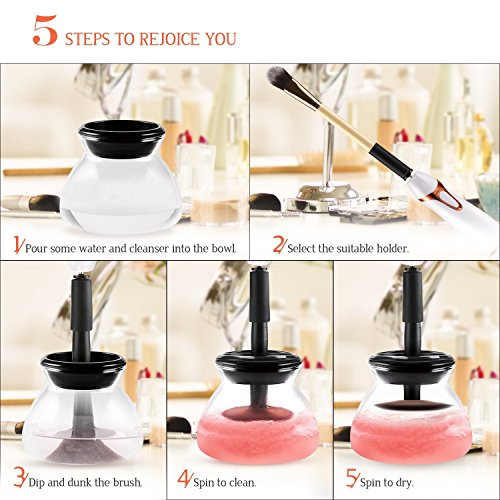 5 STEPS TO REJOICE YOU

1/ Pour some water and cleanser into the bowl.

2/ Select the suitable holder.

3/ Dip and dunk the brush.

4/ Spin to clean.

5/ Spin to dry.