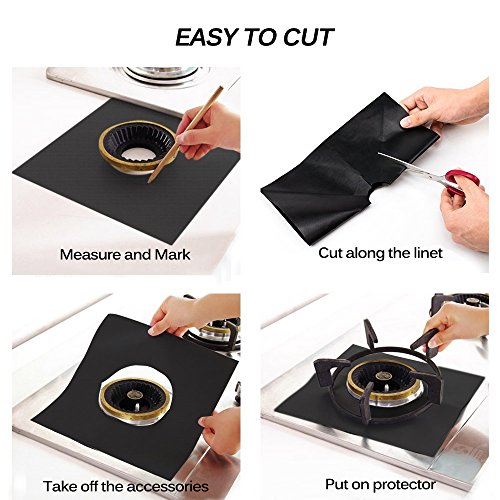 EASY TO CUT

Measure and Mark

Cut along the linet

Take off the accessories

Put on protector