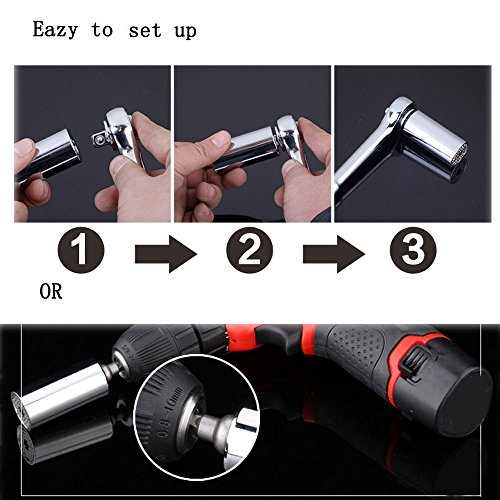 Eazy to set up

1

2

3

OR

0.8-10mm