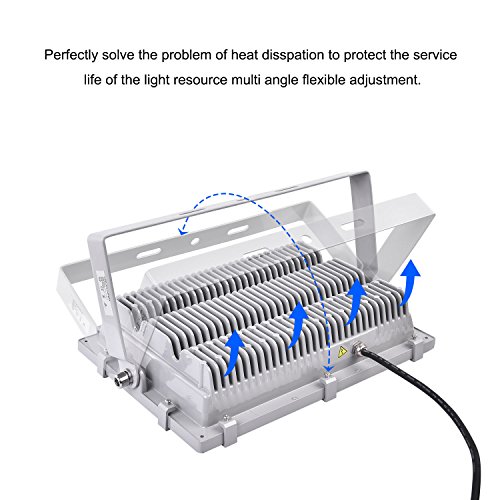 Perfectly solve the problem of heat disspation to protect the service life of the light resource multi angle flexible adjustment.