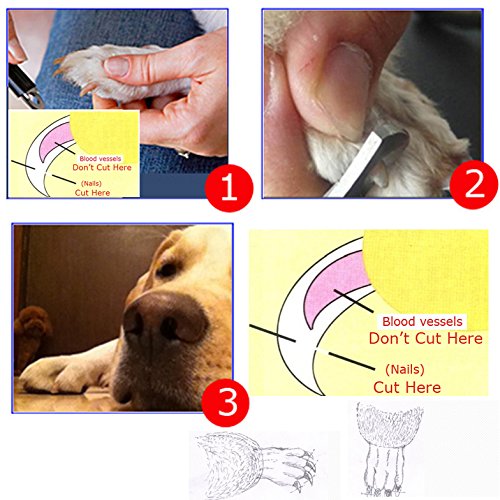 Blood vessels
Don't Cut Here
(Nails)
Cut Here

1

2

3

Blood vessels
Don't Cut Here
(Nails)
Cut Here