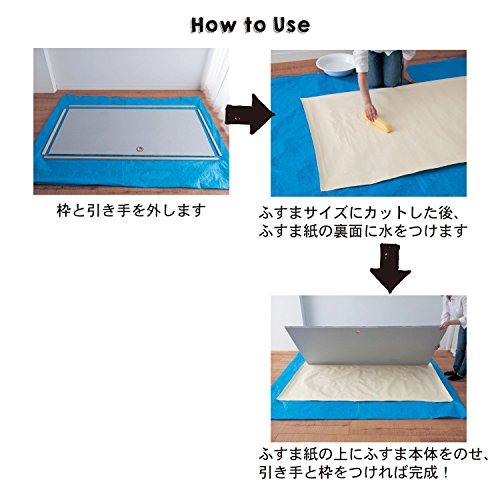 How to Use

枠と引き手を外します

ふすまサイズにカットした後、ふすま紙の裏面に水をつけます

ふすま紙の上にふすま本体をのせ、引き手と枠をつければ完成！