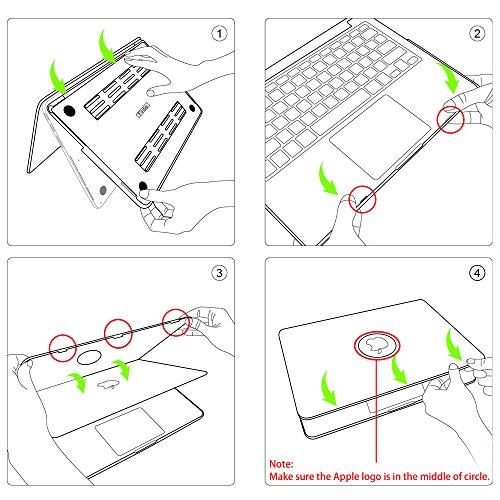 1

2

3

4

Note:
Make sure the Apple logo is in the middle of circle.