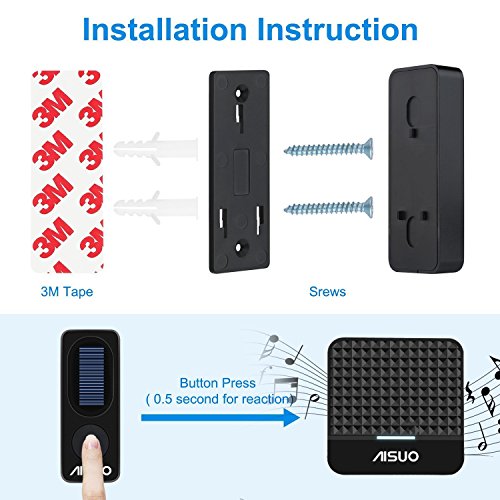 Installation Instruction

3M 3M 3M 3M 3M 3M 3M 3M

3M Tape

Srews

Button Press
( 0.5 second for reaction)

AISUO

AISUO