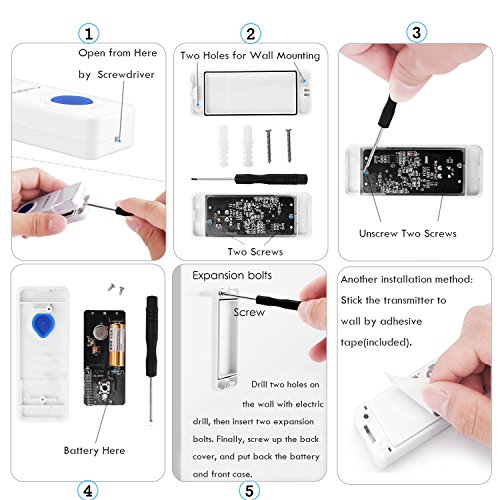 1

Open from Here by Screwdriver

2

Two Holes for Wall Mounting

Two Screws

3

Unscrew Two Screws

Battery Here

4

Expansion bolts

Screw

Drill two holes on the wall with electric drill, then insert two expansion bolts. Finally, screw up the back cover, and put back the battery and front case.

5

Another installation method: Stick the transmitter to wall by adhesive tape(included).