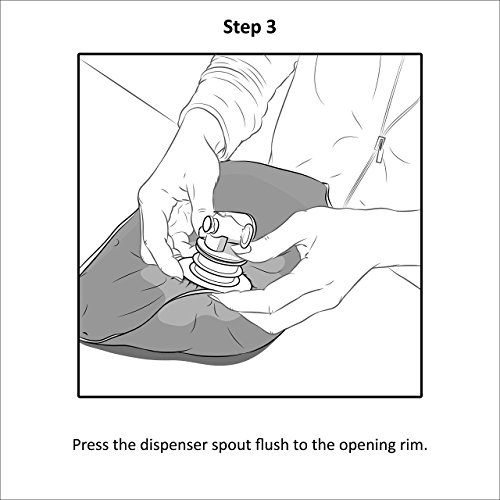 Step 3

Press the dispenser spout flush to the opening rim.