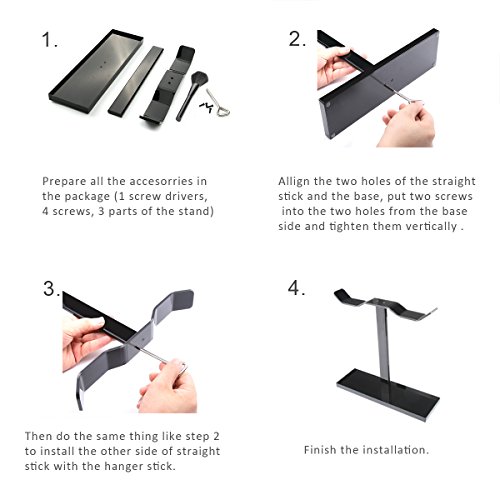 1.

Prepare all the accesorries in the package (1 screw drivers, 4 screws, 3 parts of the stand)

2.

Allign the two holes of the straight stick and the base, put two screws into the two holes from the base side and tighten them vertically .

3.

Then do the same thing like step 2 to install the other side of straight stick with the hanger stick.

4.

Finish the installation.