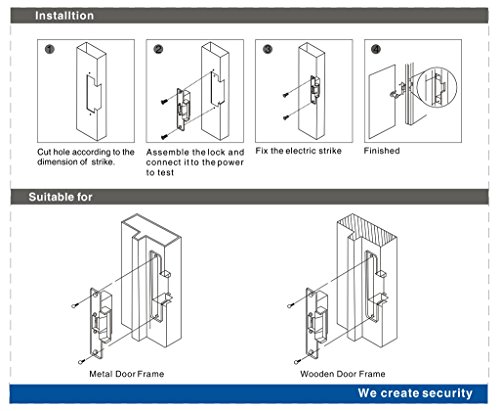 Installtion

1
Cut hole according to the dimension of strike.

2
Assemble the lock and connect it to the power to test

3
Fix the electric strike

4
Finished

Suitable for

Metal Door Frame

Wooden Door Frame

We create security