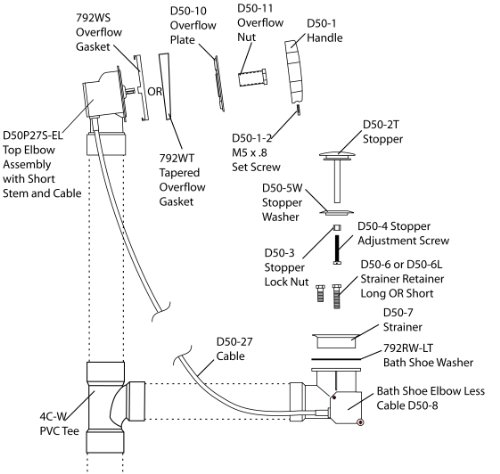 792WS Overflow Gasket

D50-10 Overflow Plate

D50-11 Overflow Nut

D50-1 Handle

OR

D50P27S-EL Top Elbow Assembly with Short Stem and Cable

792WT Tapered Overflow Gasket

D50-1-2 M5 x .8 Set Screw

D50-2T Stopper

D50-5W Stopper Washer

D50-4 Stopper Adjustment Screw

D50-3 Stopper Lock Nut

D50-6 or D50-6L Strainer Retainer Long OR Short

D50-7 Strainer

D50-27 Cable

792RW-LT Bath Shoe Washer

Bath Shoe Elbow Less Cable D50-8

4C-W PVC Tee