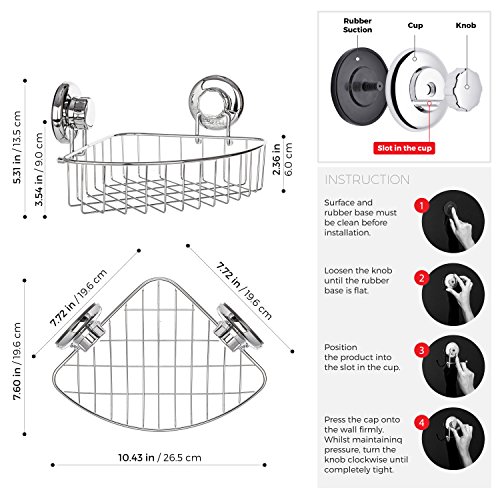 5.31 in / 13.5 cm

3.54 in / 9.0 cm

2.36 in
6.0 cm

7.72 in / 19.6 cm

7.72 in / 19.6 cm

7.60 in / 19.6 cm

10.43 in / 26.5 cm

Rubber Suction

Cup

Knob

Slot in the cup

INSTRUCTION

1
Surface and rubber base must be clean before installation.

2
Loosen the knob until the rubber base is flat.

3
Position the product into the slot in the cup.

4
Press the cap onto the wall firmly. Whilst maintaining pressure, turn the knob clockwise until completely tight.