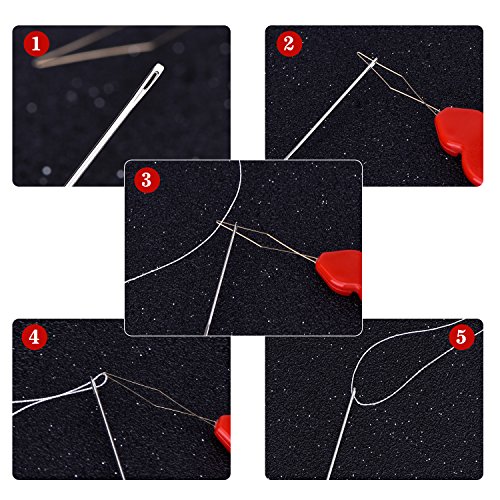 1

2

3

4

5