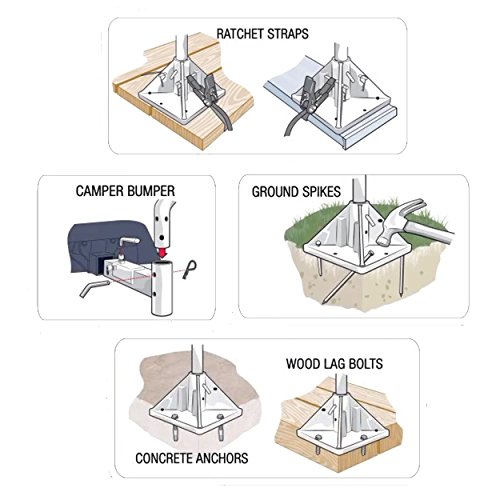 RATCHET STRAPS

CAMPER BUMPER

GROUND SPIKES

WOOD LAG BOLTS

CONCRETE ANCHORS