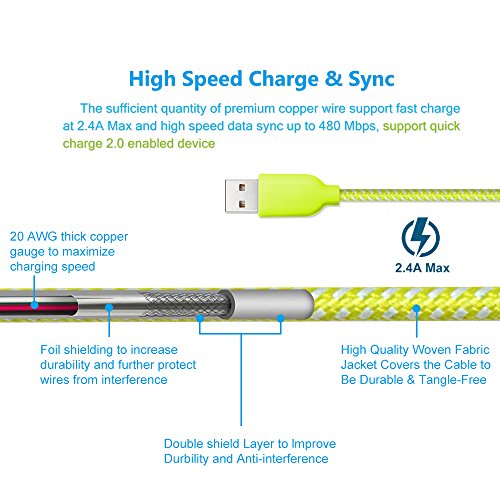 High Speed Charge & Sync

The sufficient quantity of premium copper wire support fast charge at 2.4A Max and high speed data sync up to 480 Mbps, support quick charge 2.0 enabled device

20 AWG thick copper gauge to maximize charging speed

2.4A Max

Foil shielding to increase durability and further protect wires from interference

High Quality Woven Fabric Jacket Covers the Cable to Be Durable & Tangle-Free

Double shield Layer to Improve Durbility and Anti-interference