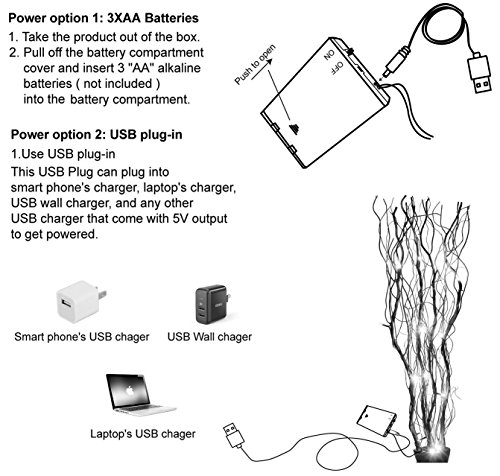 Power option 1: 3XAA Batteries
1. Take the product out of the box.
2. Pull off the battery compartment cover and insert 3 "AA" alkaline batteries ( not included ) into the battery compartment.

Push to open

ON

OFF

Power option 2: USB plug-in
1.Use USB plug-in
This USB Plug can plug into smart phone's charger, laptop's charger, USB wall charger, and any other USB charger that come with 5V output to get powered.

Smart phone's USB chager

USB Wall chager

Laptop's USB chager