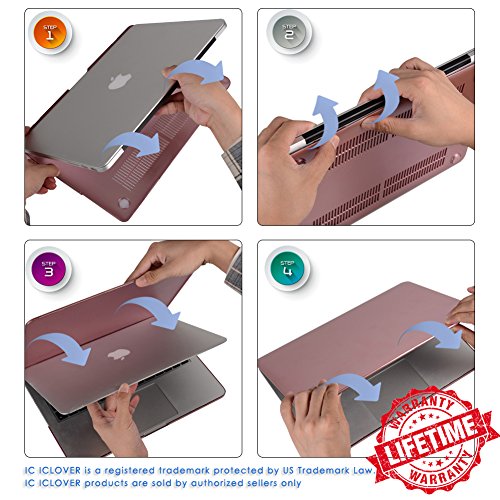 STEP 1

STEP 2

STEP 3

STEP 4

WARRANTY
LIFETIME
WARRANTY

IC ICLOVER is a registered trademark protected by US Trademark Law.
IC ICLOVER products are sold by authorized sellers only