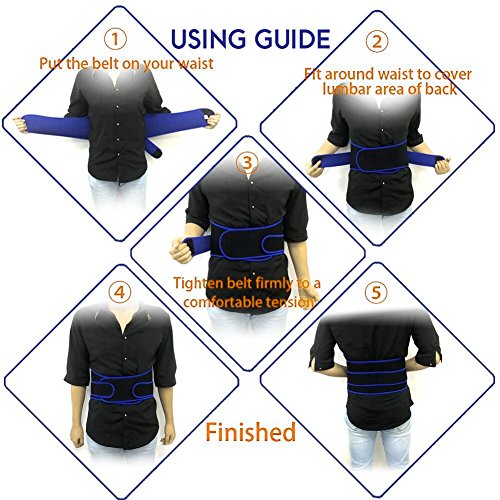 USING GUIDE

①
Put the belt on your waist

②
Fit around waist to cover lumbar area of back

③
Tighten belt firmly to a comfortable tension

④

⑤

Finished