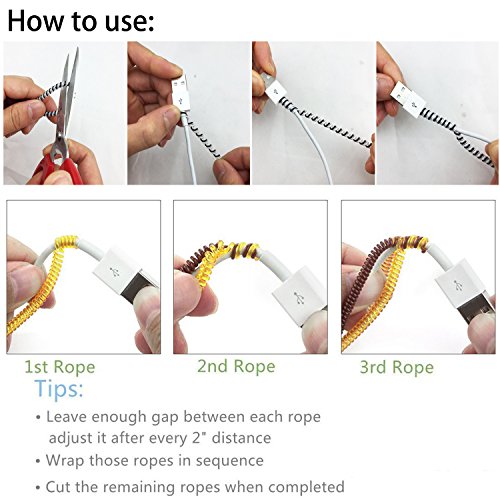 How to use:

1st Rope

2nd Rope

3rd Rope

Tips:

• Leave enough gap between each rope adjust it after every 2" distance

• Wrap those ropes in sequence

• Cut the remaining ropes when completed