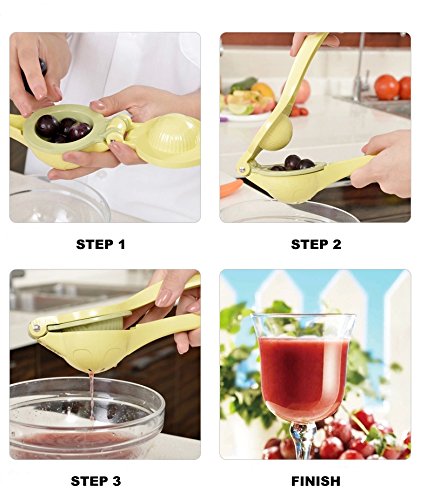 STEP 1

STEP 2

STEP 3

FINISH