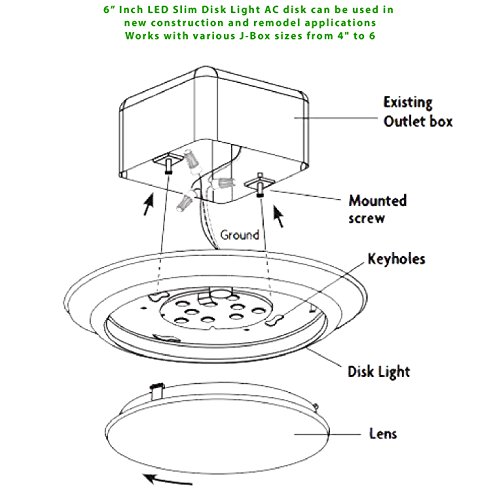 6" Inch LED Slim Disk Light AC disk can be used in new construction and remodel applications
Works with various J-Box sizes from 4" to 6

Existing Outlet box

Mounted screw

Ground

Keyholes

Disk Light

Lens