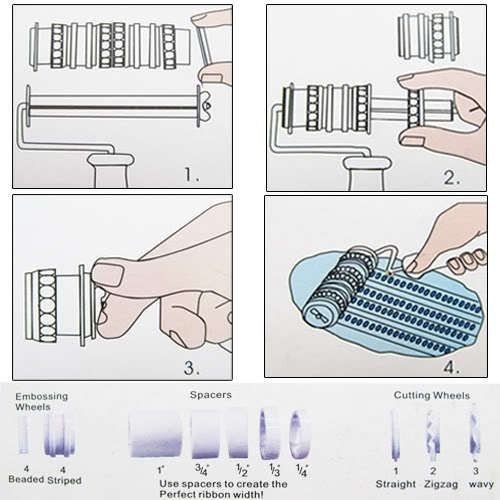 1.

2.

3.

4.

Embossing Wheels

4 Beaded

4 Striped

Spacers

1"

3/4"

1/2"

1/3"

1/4"

Use spacers to create the Perfect ribbon width!

Cutting Wheels

1 Straight

2 Zigzag

3 wavy