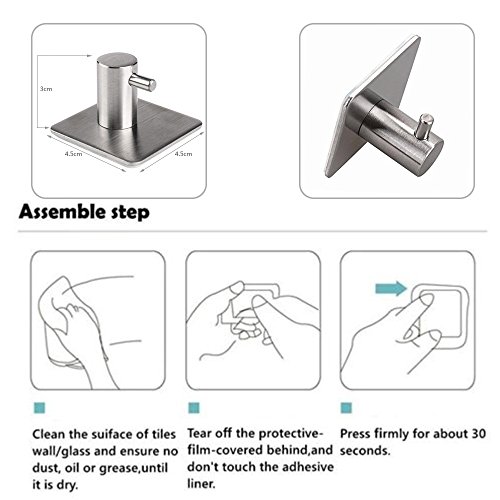 3cm

4.5cm

4.5cm

Assemble step

Clean the suiface of tiles wall/glass and ensure no dust, oil or grease,until it is dry.

Tear off the protective-film-covered behind,and don't touch the adhesive liner.

Press firmly for about 30 seconds.