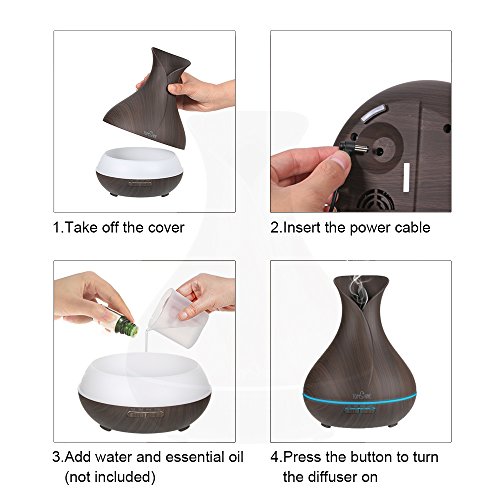 1.Take off the cover

2.Insert the power cable

3.Add water and essential oil (not included)

4.Press the button to turn the diffuser on