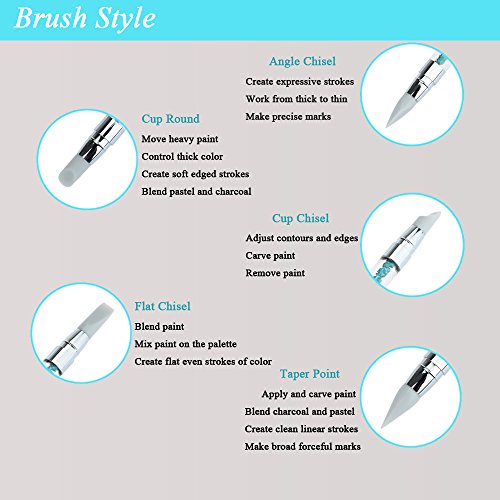 Brush Style

Angle Chisel
Create expressive strokes
Work from thick to thin
Make precise marks

Cup Round
Move heavy paint
Control thick color
Create soft edged strokes
Blend pastel and charcoal

Cup Chisel
Adjust contours and edges
Carve paint
Remove paint

Flat Chisel
Blend paint
Mix paint on the palette
Create flat even strokes of color

Taper Point
Apply and carve paint
Blend charcoal and pastel
Create clean linear strokes
Make broad forceful marks