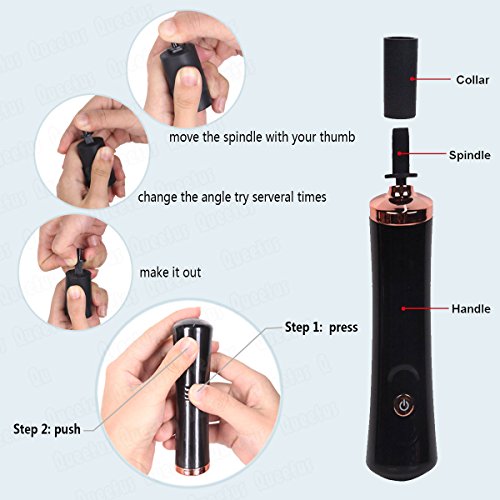 move the spindle with your thumb

change the angle try serveral times

make it out

Step 1: press

Step 2: push

Collar

Spindle

Handle