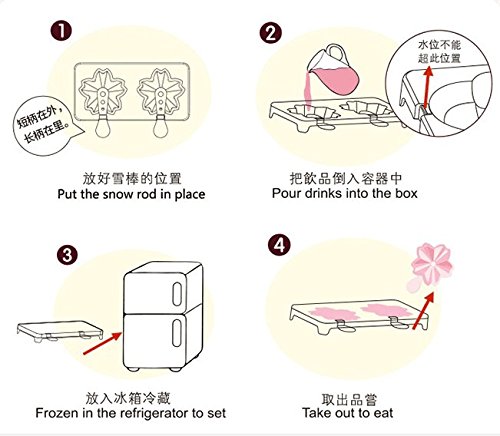 1

短柄在外，长柄在里。

放好雪棒的位置
Put the snow rod in place

2

水位不能超此位置

把飲品倒入容器中
Pour drinks into the box

3

放入冰箱冷藏
Frozen in the refrigerator to set

4

取出品嘗
Take out to eat