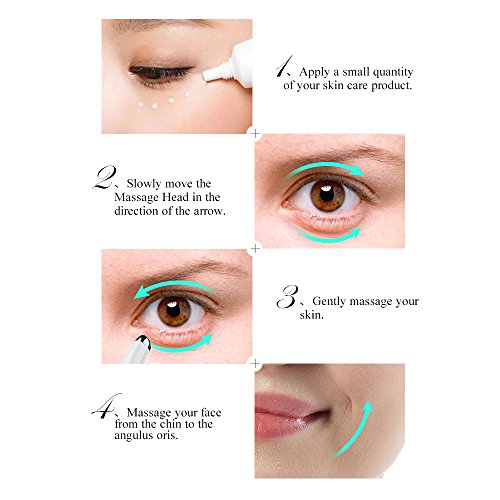 1、Apply a small quantity of your skin care product.

2、Slowly move the Massage Head in the direction of the arrow.

3、Gently massage your skin.

4、Massage your face from the chin to the angulus oris.