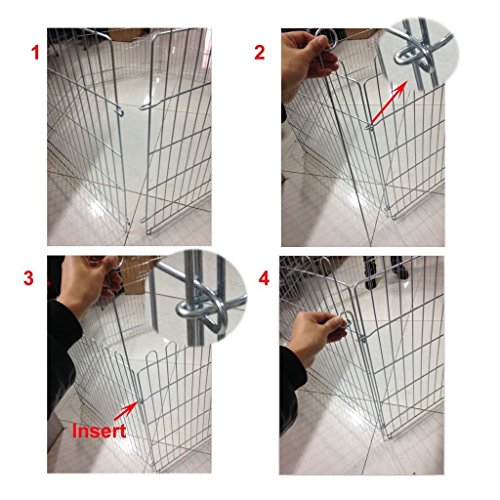 1

2

3

Insert

4