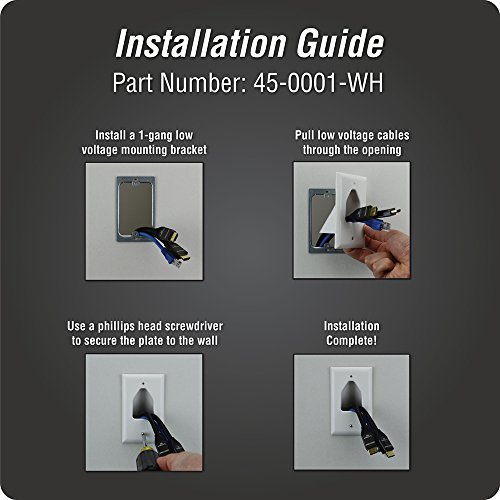 Installation Guide
Part Number: 45-0001-WH

Install a 1-gang low voltage mounting bracket

Pull low voltage cables through the opening

Use a phillips head screwdriver to secure the plate to the wall

Installation Complete!