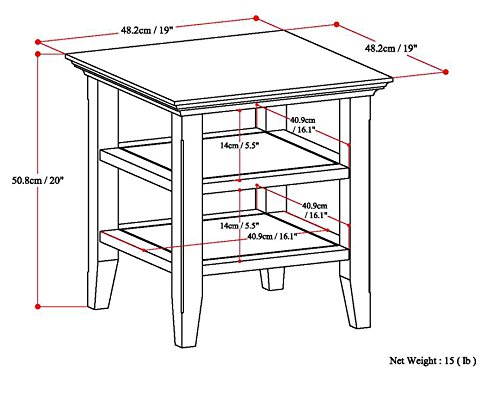 48.2cm / 19"

48.2cm / 19"

50.8cm / 20"

40.9cm / 16.1"

14cm / 5.5"

40.9cm / 16.1"

14cm / 5.5"

40.9cm / 16.1"

Net Weight : 15 ( lb )