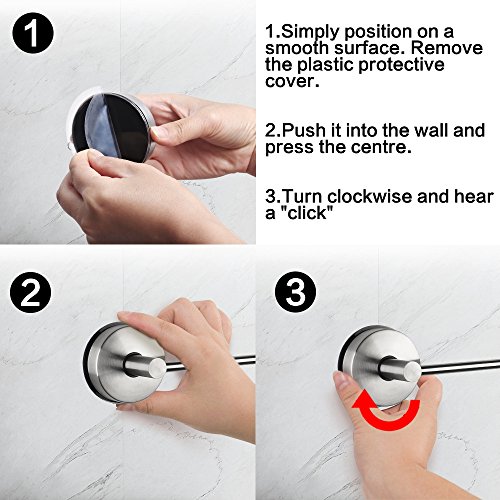 1

1.Simply position on a smooth surface. Remove the plastic protective cover.

2.Push it into the wall and press the centre.

3.Turn clockwise and hear a "click"

2

3