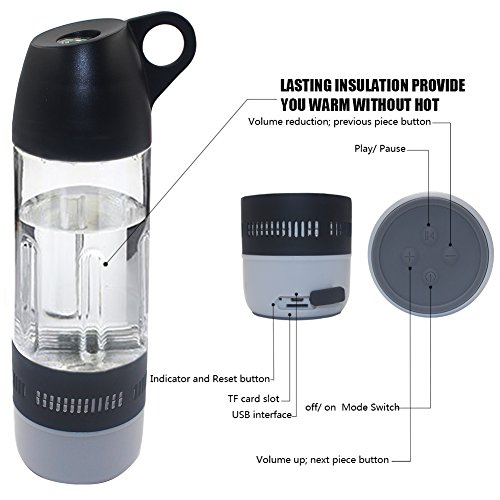 LASTING INSULATION PROVIDE YOU WARM WITHOUT HOT

Volume reduction; previous piece button

Play/ Pause

Indicator and Reset button

TF card slot

USB interface

off/ on Mode Switch

Volume up; next piece button