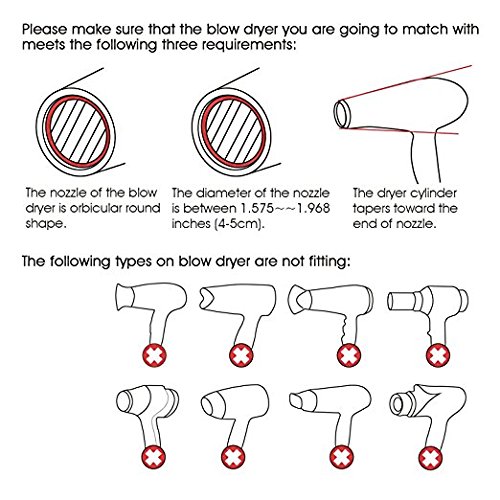 Please make sure that the blow dryer you are going to match with meets the following three requirements:

The nozzle of the blow dryer is orbicular round shape.

The diameter of the nozzle is between 1.575~~1.968 inches (4-5cm).

The dryer cylinder tapers toward the end of nozzle.

The following types on blow dryer are not fitting: