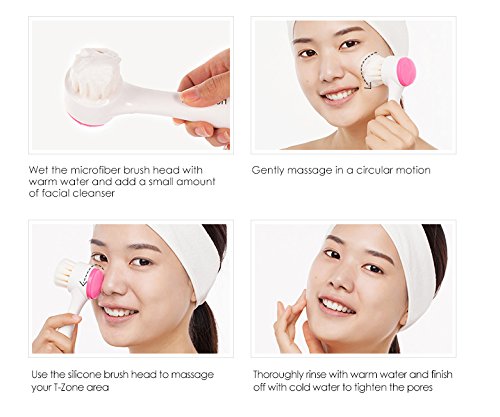 Wet the microfiber brush head with warm water and add a small amount of facial cleanser

Gently massage in a circular motion

Use the silicone brush head to massage your T-Zone area

Thoroughly rinse with warm water and finish off with cold water to tighten the pores