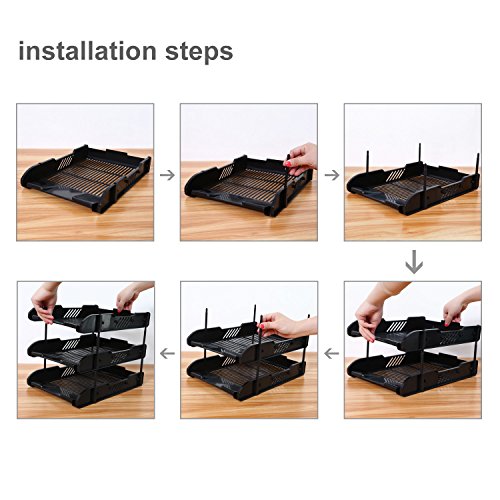 installation steps