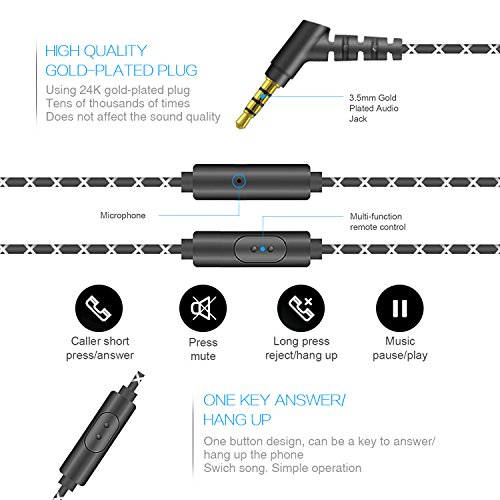 HIGH QUALITY
GOLD-PLATED PLUG

Using 24K gold-plated plug
Tens of thousands of times
Does not affect the sound quality

3.5mm Gold Plated Audio Jack

Microphone

Multi-function remote control

Caller short press/answer

Press mute

Long press reject/hang up

Music pause/play

ONE KEY ANSWER/
HANG UP

One button design, can be a key to answer/ hang up the phone
Swich song. Simple operation