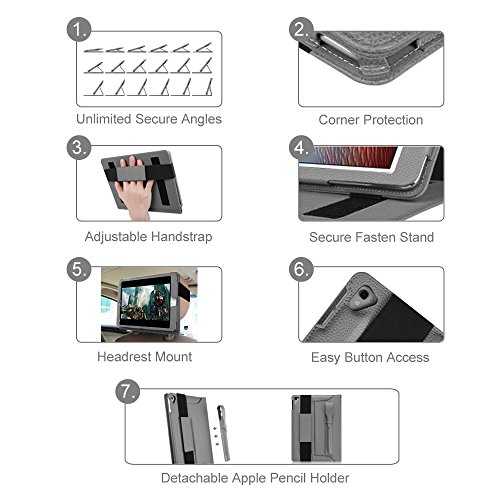 1.
Unlimited Secure Angles

2.
Corner Protection

3.
Adjustable Handstrap

4.
Secure Fasten Stand

5.
Headrest Mount

6.
Easy Button Access

7.
Detachable Apple Pencil Holder