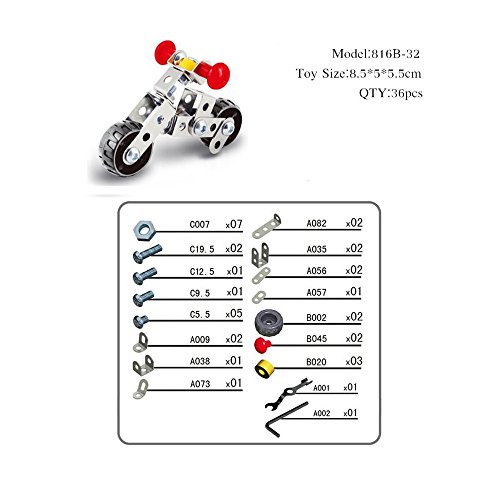 Model:816B-32
Toy Size:8.5*5*5.5cm
QTY:36pcs

C007 x07
C19.5 x02
C12.5 x01
C9.5 x01
C5.5 x05
A009 x02
A038 x01
A073 x01

A082 x02
A035 x02
A056 x02
A057 x01
B002 x02
B045 x02
B020 x03
A001 x01
A002 x01