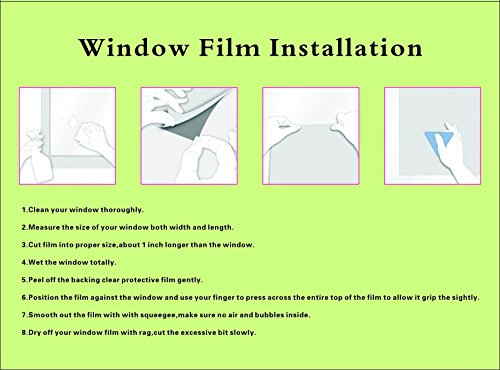 Window Film Installation

1.Clean your window thoroughly.

2.Measure the size of your window both width and length.

3.Cut film into proper size,about 1 inch longer than the window.

4.Wet the window totally.

5.Peel off the backing clear protective film gently.

6.Position the film against the window and use your finger to press across the entire top of the film to allow it grip the sightly.

7.Smooth out the film with with squeegee,make sure no air and bubbles inside.

8.Dry off your window film with rag,cut the excessive bit slowly.