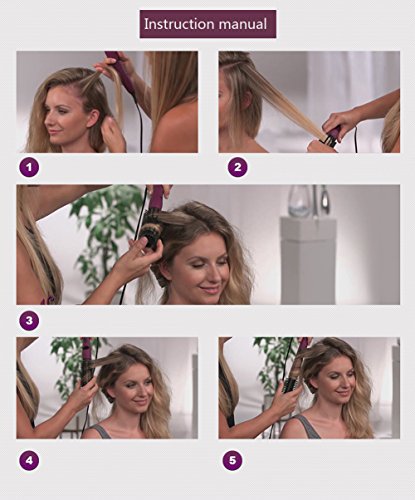 Instruction manual

1

2

3

4

5