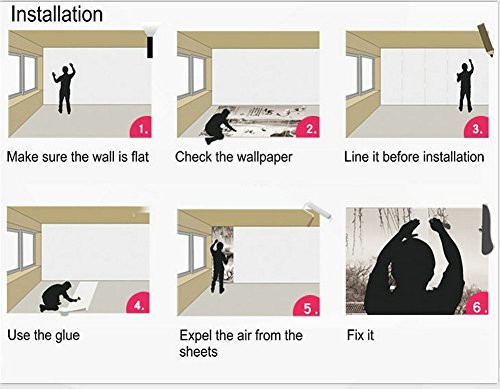 Installation

1.

Make sure the wall is flat

2.

Check the wallpaper

3.

Line it before installation

4.

Use the glue

5.

Expel the air from the sheets

6.

Fix it