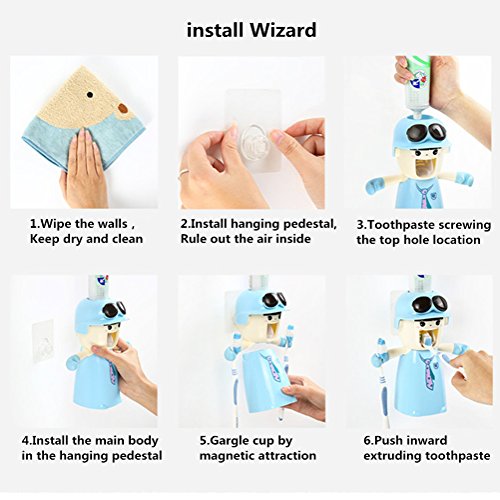 install Wizard

1.Wipe the walls , Keep dry and clean

2.Install hanging pedestal, Rule out the air inside

3.Toothpaste screwing the top hole location

4.Install the main body in the hanging pedestal

5.Gargle cup by magnetic attraction

6.Push inward extruding toothpaste