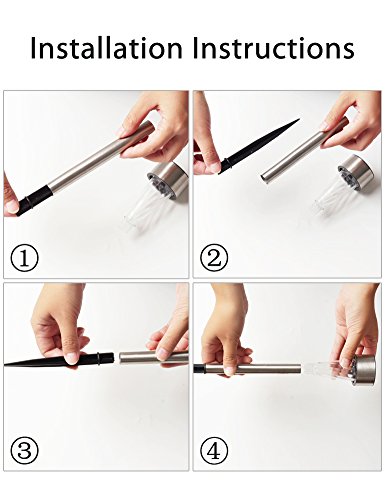 Installation Instructions

①

②

③

④