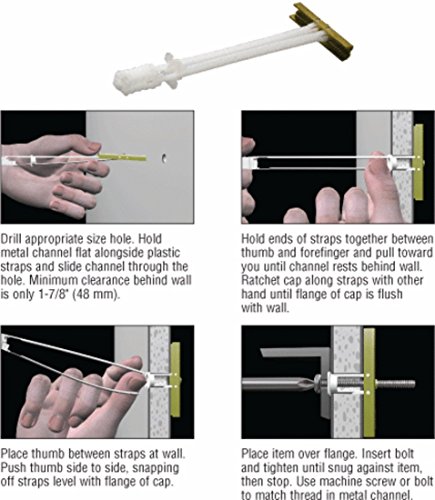 Drill appropriate size hole. Hold metal channel flat alongside plastic straps and slide channel through the hole. Minimum clearance behind wall is only 1-7/8" (48 mm).

Hold ends of straps together between thumb and forefinger and pull toward you until channel rests behind wall. Ratchet cap along straps with other hand until flange of cap is flush with wall.

Place thumb between straps at wall. Push thumb side to side, snapping off straps level with flange of cap.

Place item over flange. Insert bolt and tighten until snug against item, then stop. Use machine screw or bolt to match thread in metal channel.