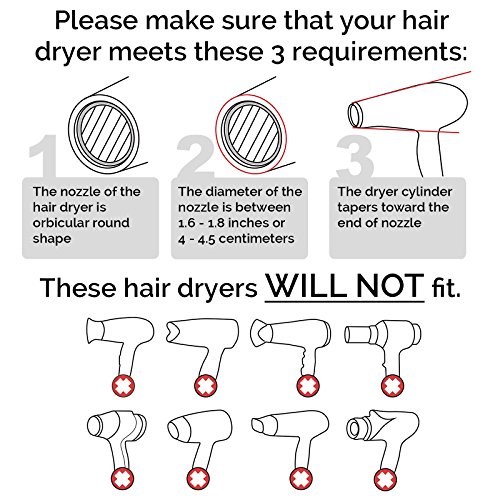 Please make sure that your hair dryer meets these 3 requirements:

1

The nozzle of the hair dryer is orbicular round shape

2

The diameter of the nozzle is between 1.6 - 1.8 inches or 4 - 4.5 centimeters

3

The dryer cylinder tapers toward the end of nozzle

These hair dryers WILL NOT fit.